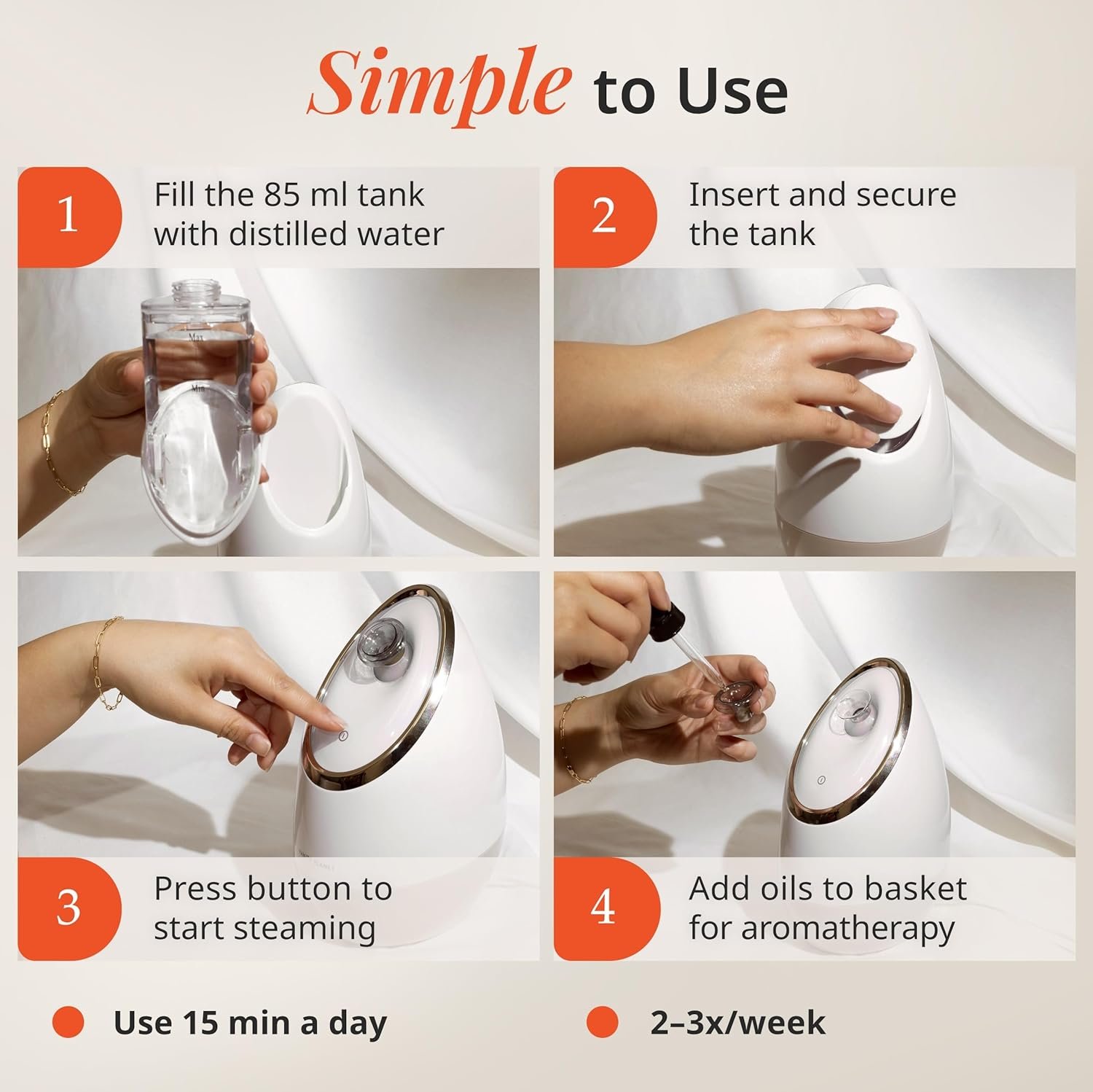 Simple to Use

1 Fill the 85 ml tank with distilled water

Max

Min

2 Insert and secure the tank

3 Press button to start steaming

4 Add oils to basket for aromatherapy

Use 15 min a day

2–3x/week