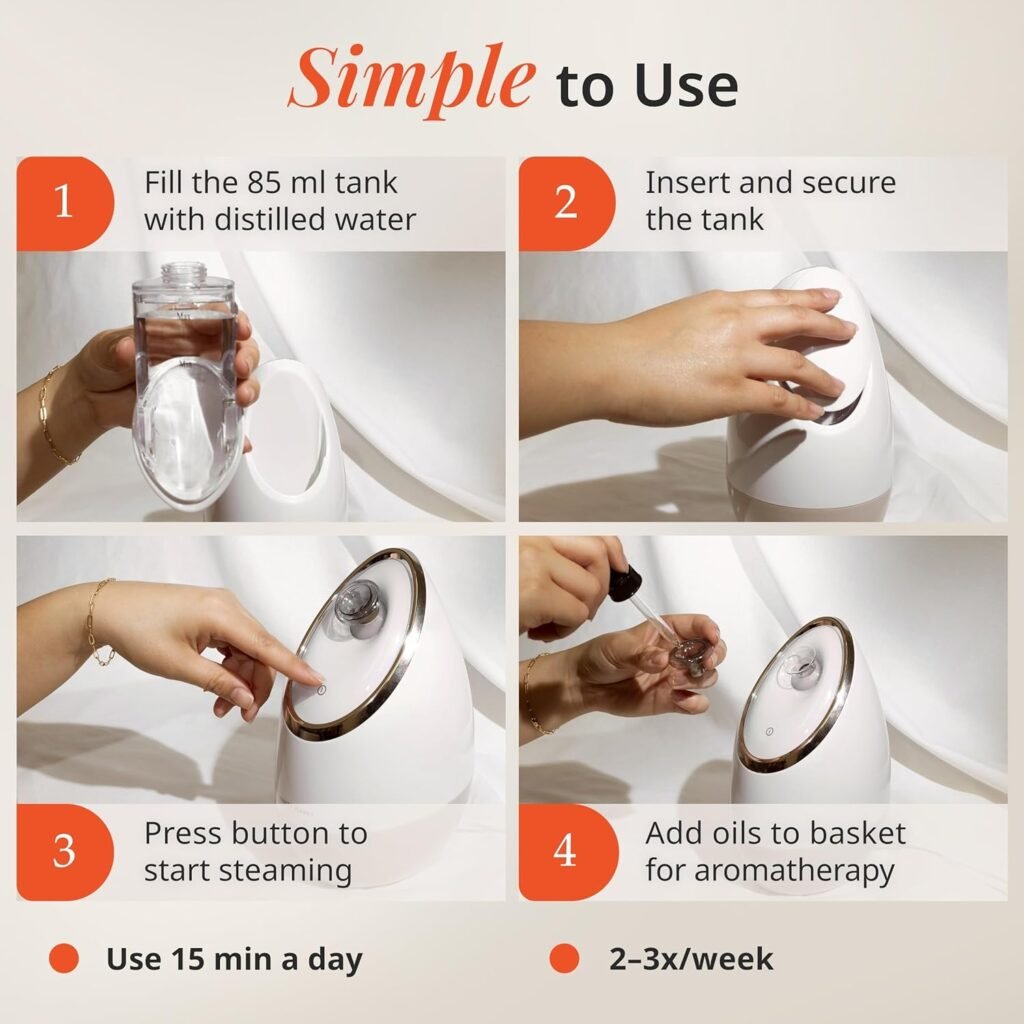 Simple to Use

1 Fill the 85 ml tank with distilled water

2 Insert and secure the tank

3 Press button to start steaming

4 Add oils to basket for aromatherapy

Use 15 min a day

2–3x/week